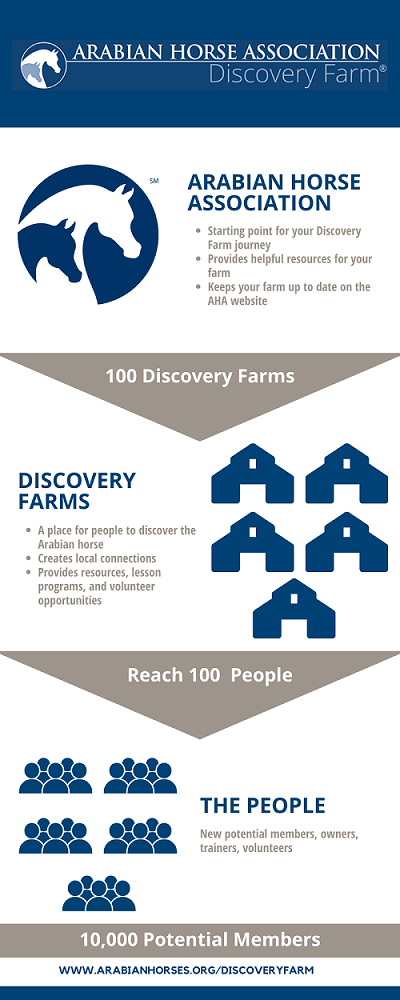 ARABIAN HORSE ASSOCIATION
Discovery Farm®

SM

ARABIAN HORSE ASSOCIATION

- Starting point for your Discovery Farm journey
- Provides helpful resources for your farm
- Keeps your farm up to date on the AHA website

100 Discovery Farms

DISCOVERY FARMS

- A place for people to discover the Arabian horse
- Creates local connections
- Provides resources, lesson programs, and volunteer opportunities

Reach 100 People

THE PEOPLE

New potential members, owners, trainers, volunteers

10,000 Potential Members

WWW.ARABIANHORSES.ORG/DISCOVERYFARM